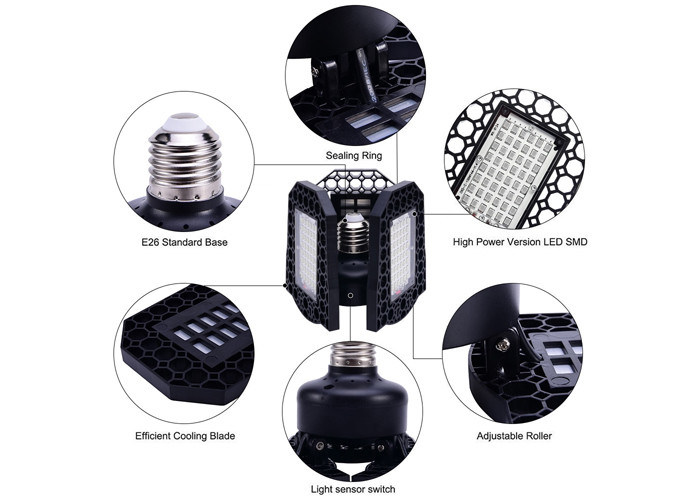 Sealing Ring

E26 Standard Base

High Power Version LED SMD

Efficient Cooling Blade

Adjustable Roller

Light sensor switch