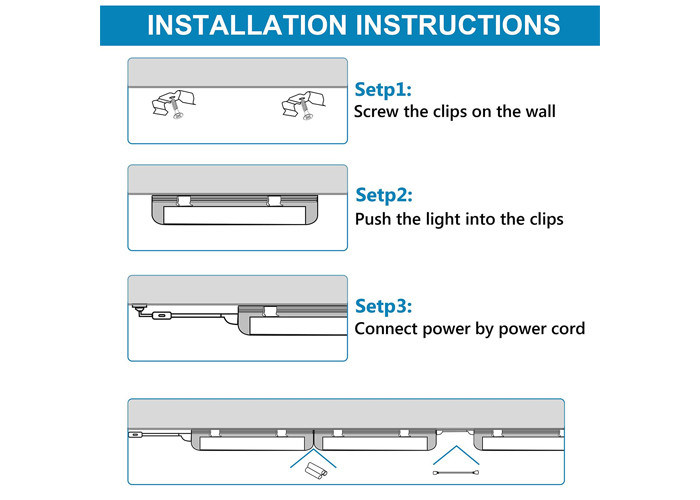 INSTALLATION INSTRUCTIONS

Setp1:
Screw the clips on the wall

Setp2:
Push the light into the clips

Setp3:
Connect power by power cord